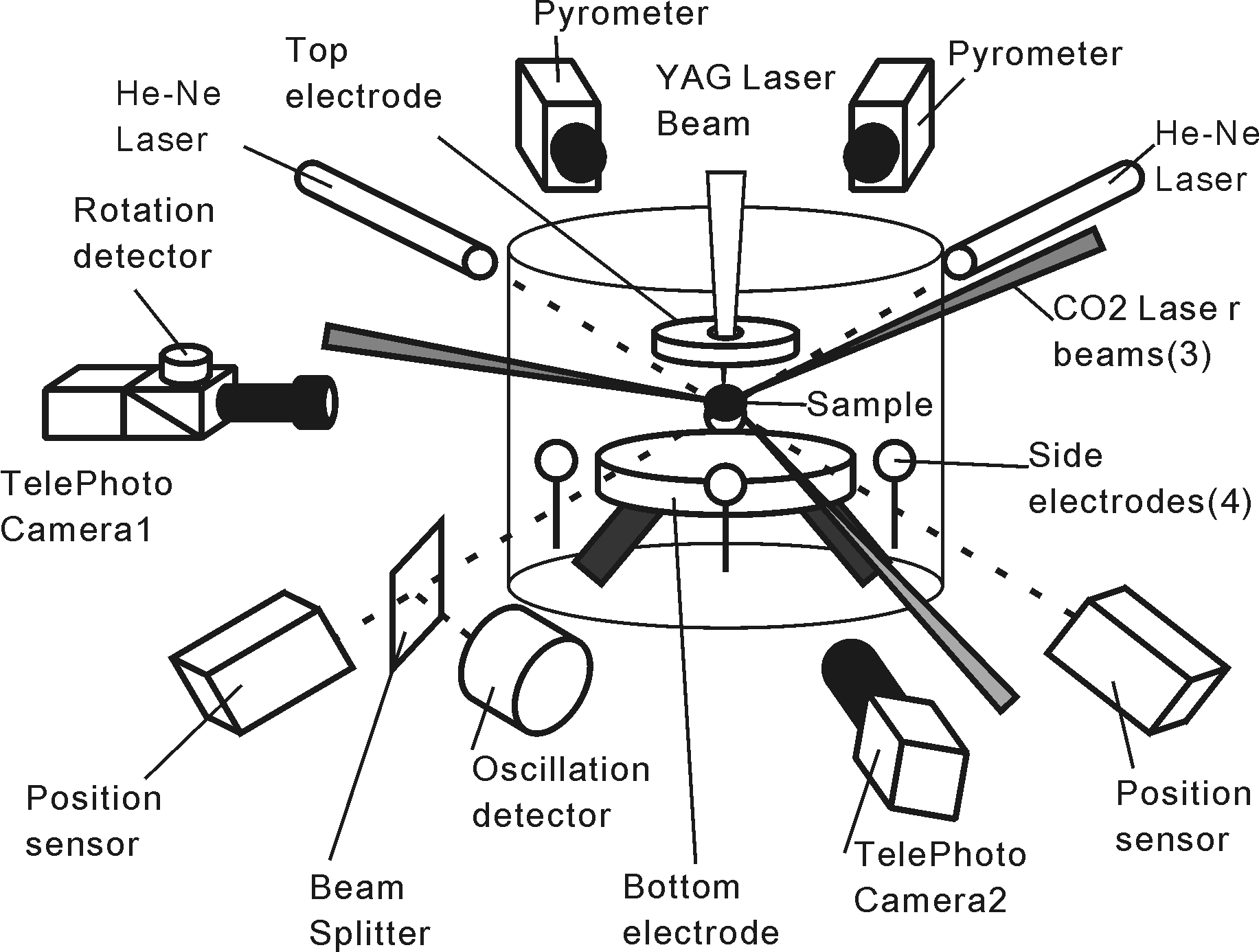 Pyrometer

Top electrode

YAG Laser Beam

Pyrometer

He-Ne Laser

He-Ne Laser

Rotation detector

CO2 Lase r beams(3)

Sample

Side electrodes(4)

TelePhoto Camera1

Position sensor

Beam Splitter

Oscillation detector

Bottom electrode

TelePhoto Camera2

Position sensor